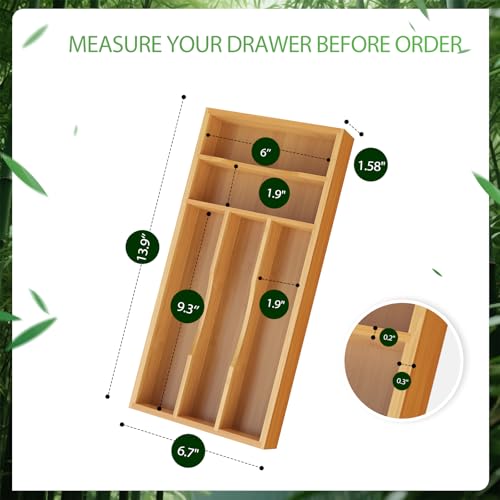 MEASURE YOUR DRAWER BEFORE ORDER

6"

1.58"

1.9"

13.9"

9.3"

1.9"

0.2"

0.3"

6.7"