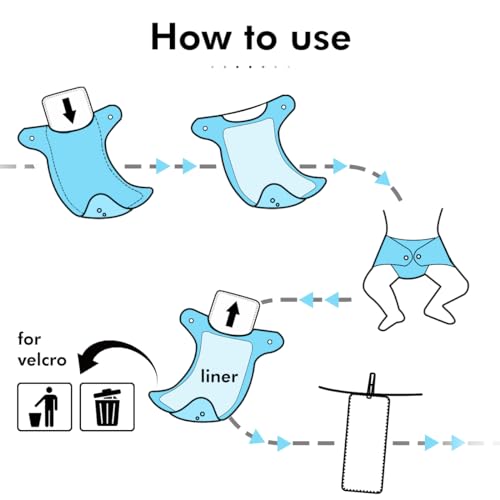 How to use

for velcro

liner