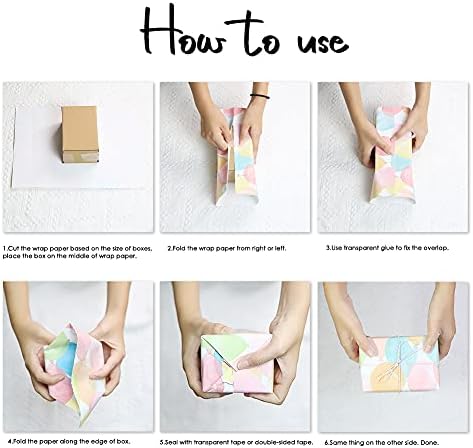 How to use

1.Cut the wrap paper based on the size of boxes, place the box on the middle of wrap paper.

2.Fold the wrap paper from right or left.

3.Use transparent glue to fix the overlap.

4.Fold the paper along the edge of box.

5.Seal with transparent tape or double-sided tape.

6.Same thing on the other side. Done.