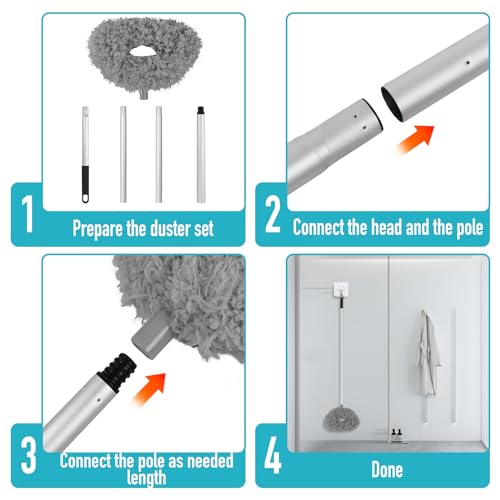 1
Prepare the duster set

2
Connect the head and the pole

3
Connect the pole as needed length

4
Done