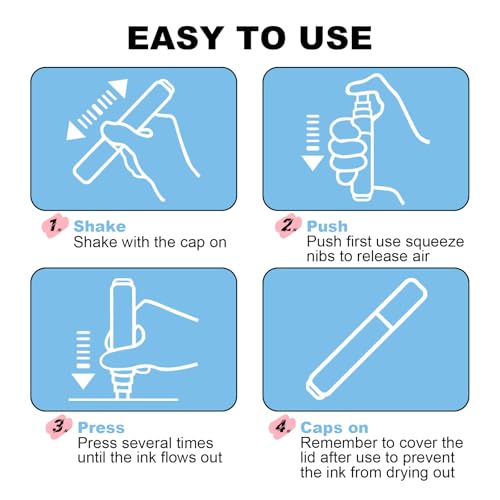 EASY TO USE

1. Shake
Shake with the cap on

2. Push
Push first use squeeze nibs to release air

3. Press
Press several times until the ink flows out

4. Caps on
Remember to cover the lid after use to prevent the ink from drying out