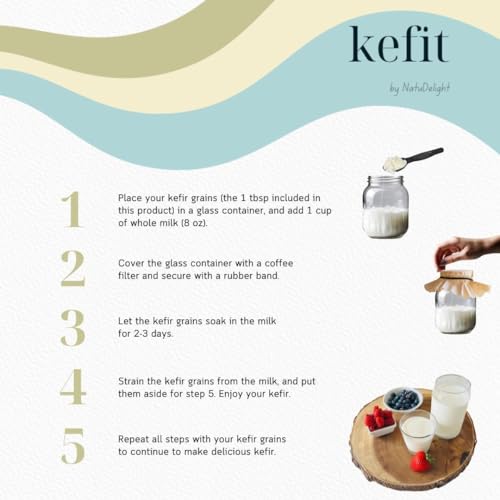 kefit

by NatuDelight

1

Place your kefir grains (the 1 tbsp included in this product) in a glass container, and add 1 cup of whole milk (8 oz).

2

Cover the glass container with a coffee filter and secure with a rubber band.

3

Let the kefir grains soak in the milk for 2-3 days.

4

Strain the kefir grains from the milk, and put them aside for step 5. Enjoy your kefir.

5

Repeat all steps with your kefir grains to continue to make delicious kefir.