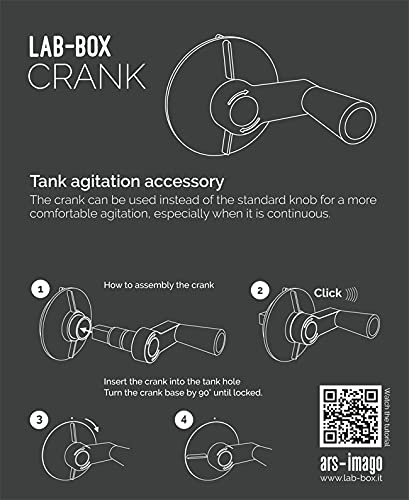 LAB-BOX
CRANK

Tank agitation accessory
The crank can be used instead of the standard knob for a more comfortable agitation, especially when it is continuous.

1
How to assembly the crank

2
Click

Insert the crank into the tank hole
Turn the crank base by 90° until locked.

3

4

Watch the tutorial

ars-imago
www.lab-box.it