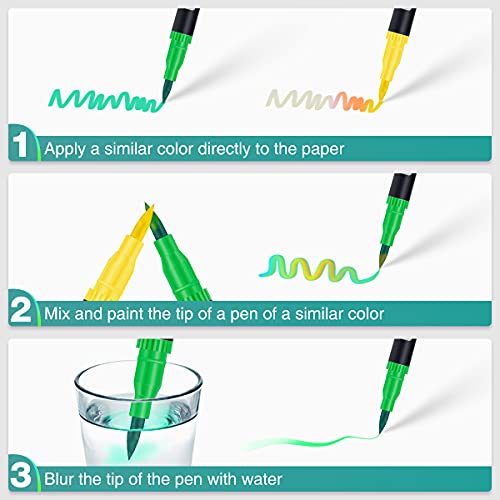 1 Apply a similar color directly to the paper

2 Mix and paint the tip of a pen of a similar color

3 Blur the tip of the pen with water