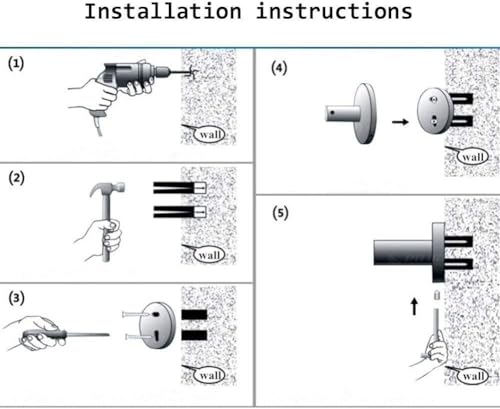 Installation instructions

(1)

wall

(2)

wall

(3)

wall

(4)

wall

(5)

wall