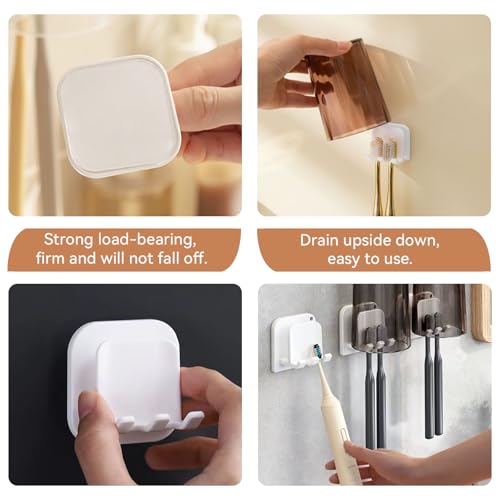 Strong load-bearing, firm and will not fall off.

Drain upside down, easy to use.