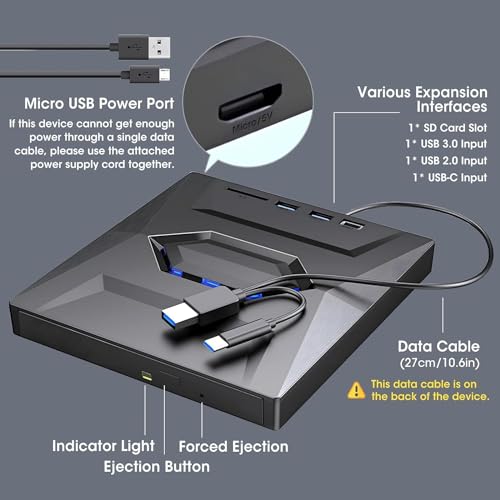 Micro USB Power Port

If this device cannot get enough power through a single data cable, please use the attached power supply cord together.

Micro/5V

Various Expansion Interfaces

1* SD Card Slot

1* USB 3.0 Input

1* USB 2.0 Input

1* USB-C Input

Data Cable

(27cm/10.6in)

This data cable is on the back of the device.

Indicator Light

Forced Ejection

Ejection Button