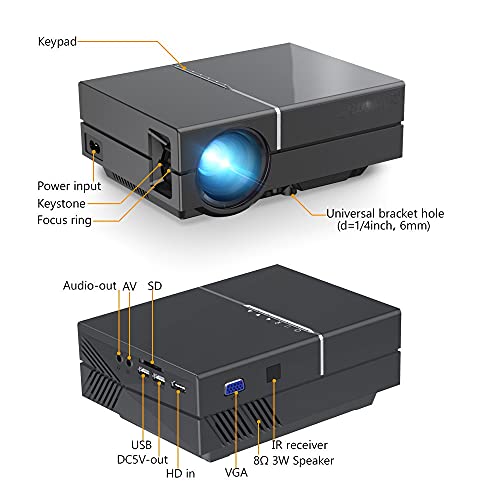 Keypad

Power input
Keystone
Focus ring

Universal bracket hole
(d=1/4inch, 6mm)

Audio-out AV SD

USB
DC5V-out
HD in
VGA
IR receiver
8Ω 3W Speaker