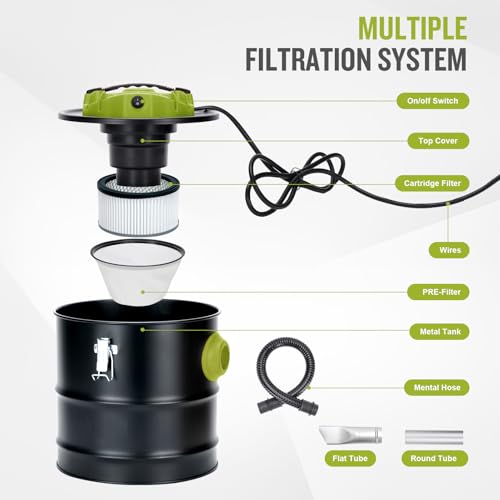 MULTIPLE
FILTRATION SYSTEM

On/off Switch

Top Cover

Cartridge Filter

Wires

PRE-Filter

Metal Tank

Mental Hose

Flat Tube

Round Tube