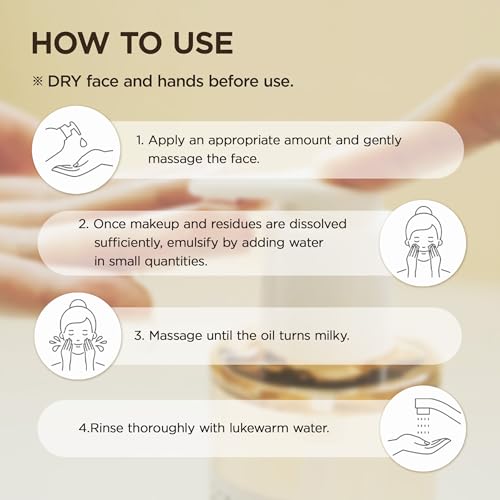 HOW TO USE

※ DRY face and hands before use.

1. Apply an appropriate amount and gently massage the face.

2. Once makeup and residues are dissolved sufficiently, emulsify by adding water in small quantities.

3. Massage until the oil turns milky.

4.Rinse thoroughly with lukewarm water.