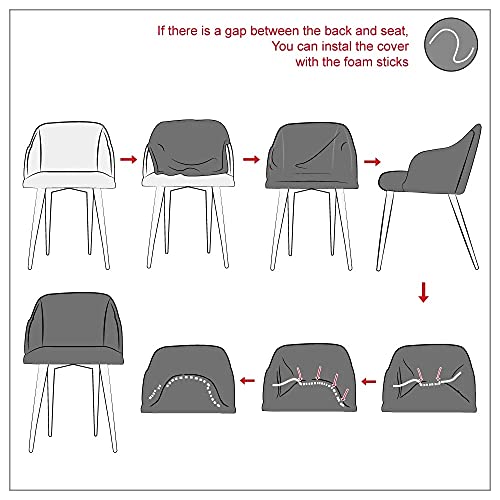 If there is a gap between the back and seat,
You can instal the cover
with the foam sticks