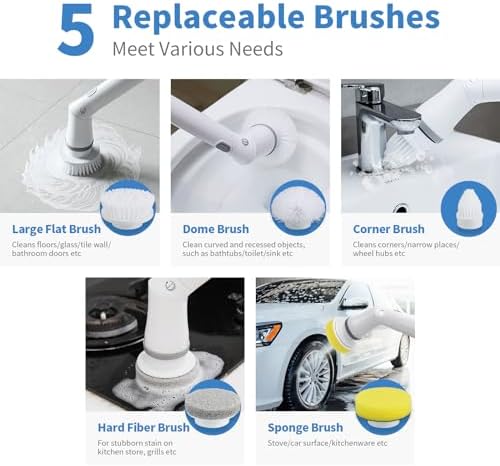 5 Replaceable Brushes
Meet Various Needs

Large Flat Brush
Cleans floors/glass/tile wall/ bathroom doors etc

Dome Brush
Clean curved and recessed objects, such as bathtubs/toilet/sink etc

Corner Brush
Cleans corners/narrow places/ wheel hubs etc

Hard Fiber Brush
For stubborn stain on kitchen store, grills etc

Sponge Brush
Stove/car surface/kitchenware etc