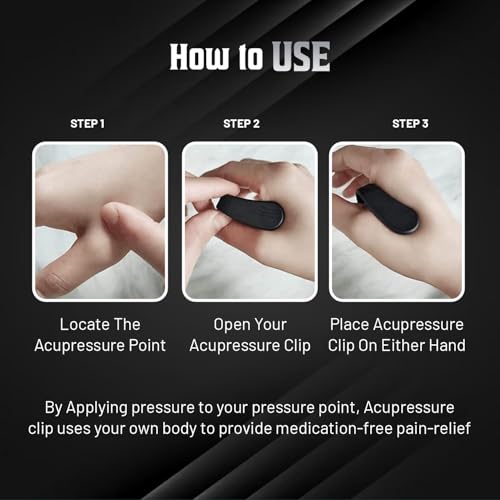 How to USE

STEP 1

Locate The Acupressure Point

STEP 2

Open Your Acupressure Clip

STEP 3

Place Acupressure Clip On Either Hand

By Applying pressure to your pressure point, Acupressure clip uses your own body to provide medication-free pain-relief