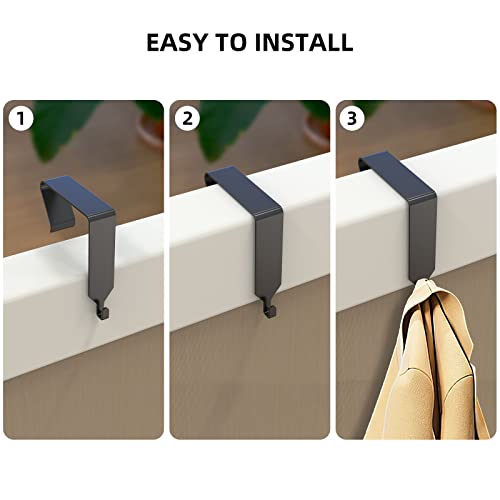 EASY TO INSTALL

1

2

3