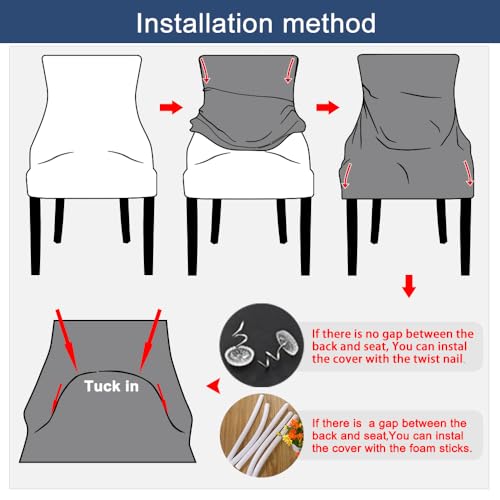 Installation method

If there is no gap between the back and seat, You can instal the cover with the twist nail

Tuck in

If there is  a gap between the back and seat,You can instal the cover with the foam sticks.