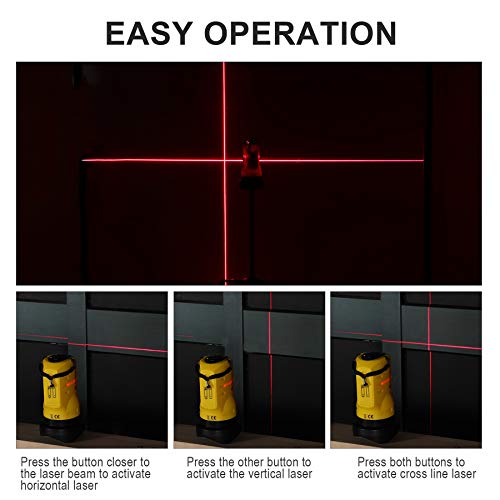 EASY OPERATION

Press the button closer to the laser beam to activate horizontal laser

Press the other button to activate the vertical laser

Press both buttons to activate cross line laser