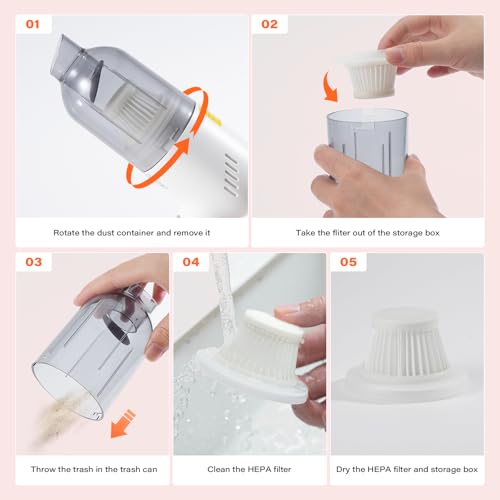 01

Rotate the dust container and remove it

02

Take the fliter out of the storage box

03

Throw the trash in the trash can

04

Clean the HEPA filter

05

Dry the HEPA filter and storage box