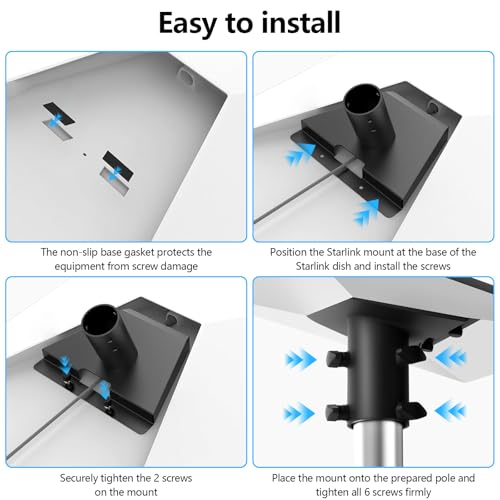 Easy to install

The non-slip base gasket protects the equipment from screw damage

Position the Starlink mount at the base of the Starlink dish and install the screws

Securely tighten the 2 screws on the mount

Place the mount onto the prepared pole and tighten all 6 screws firmly