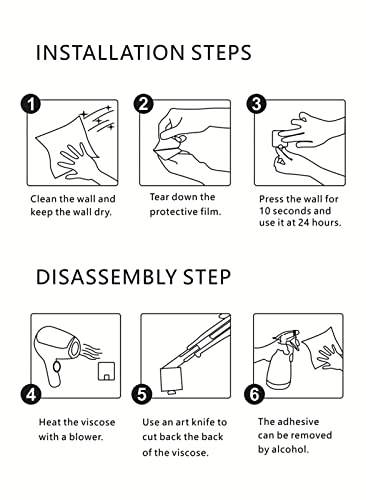 INSTALLATION STEPS

1
Clean the wall and keep the wall dry.

2
Tear down the protective film.

3
Press the wall for 10 seconds and use it at 24 hours.

DISASSEMBLY STEP

4
Heat the viscose with a blower.

5
Use an art knife to cut back the back of the viscose.

6
The adhesive can be removed by alcohol.