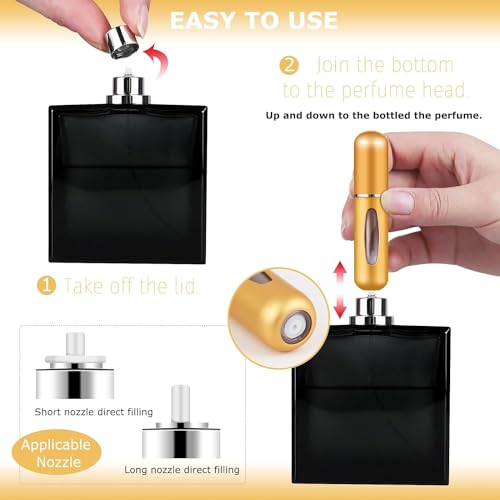 EASY TO USE

2 Join the bottom to the perfume head.

Up and down to the bottled the perfume.

1 Take off the lid.

Short nozzle direct filling

Applicable Nozzle

Long nozzle direct filling