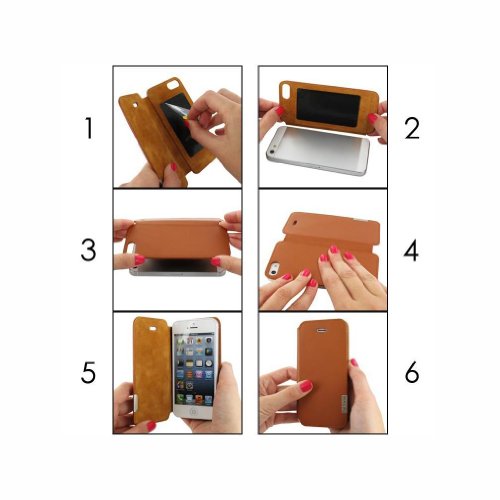 1

2

3

4

5

6