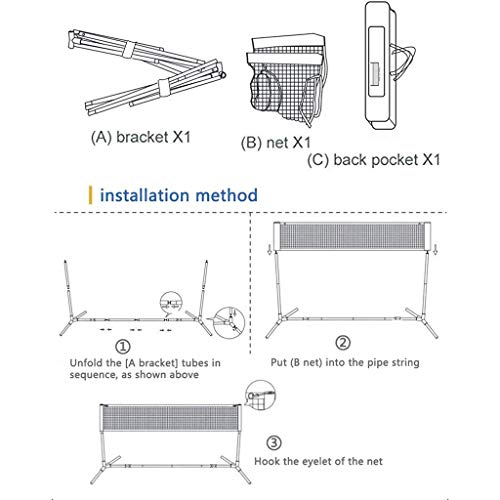 (A) bracket X1

(B) net X1

(C) back pocket X1

installation method

①

Unfold the [A bracket] tubes in sequence, as shown above

②

Put (B net) into the pipe string

③

Hook the eyelet of the net