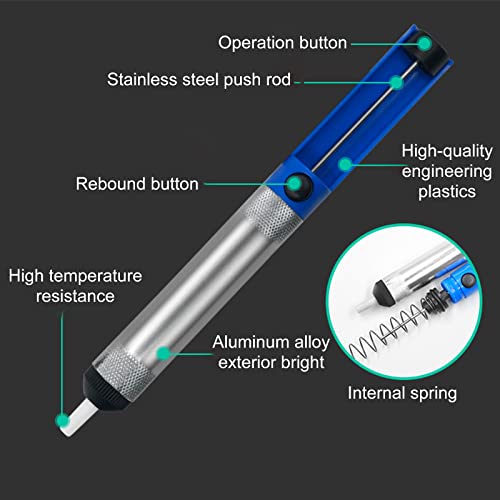 Operation button

Stainless steel push rod

High-quality engineering plastics

Rebound button

High temperature resistance

Aluminum alloy exterior bright

Internal spring