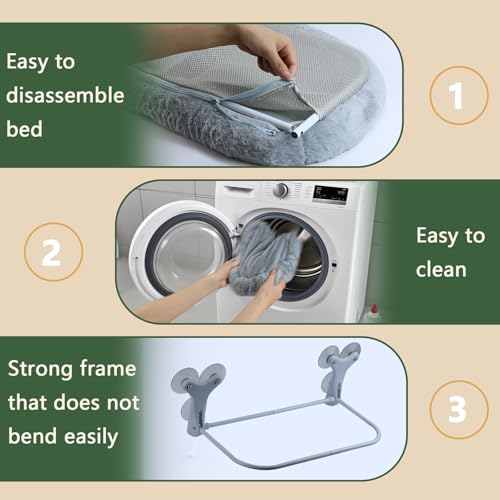 Easy to disassemble bed

1

2

Easy to clean

Strong frame that does not bend easily

3