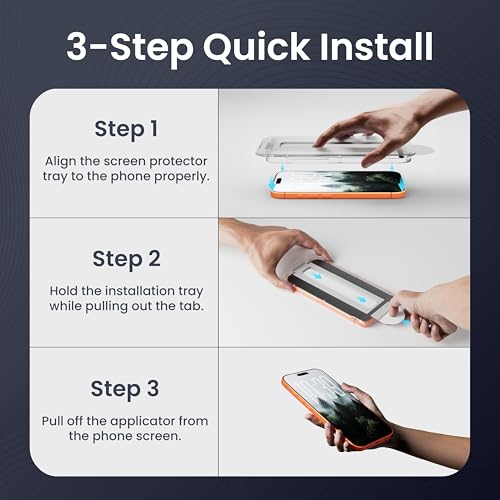 3-Step Quick Install

Step 1

Align the screen protector tray to the phone properly.

Step 2

Hold the installation tray while pulling out the tab.

Step 3

Pull off the applicator from the phone screen.