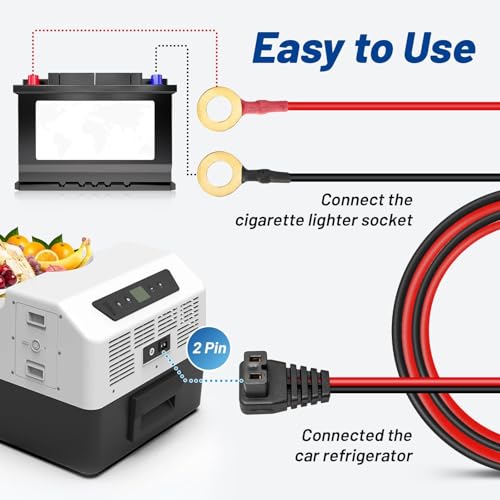 Easy to Use

Connect the cigarette lighter socket

2 Pin

Connected the car refrigerator