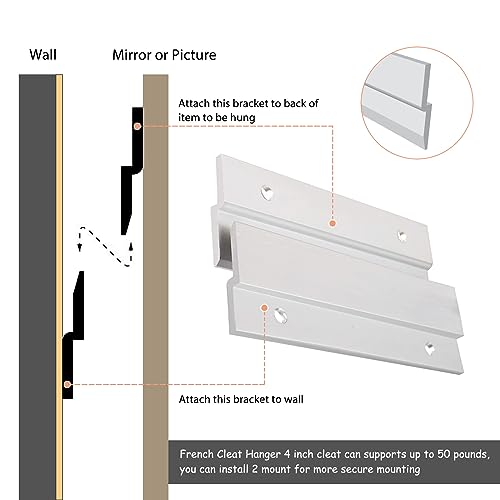 Wall

Mirror or Picture

Attach this bracket to back of item to be hung

Attach this bracket to wall

French Cleat Hanger 4 inch cleat can supports up to 50 pounds, you can install 2 mount for more secure mounting