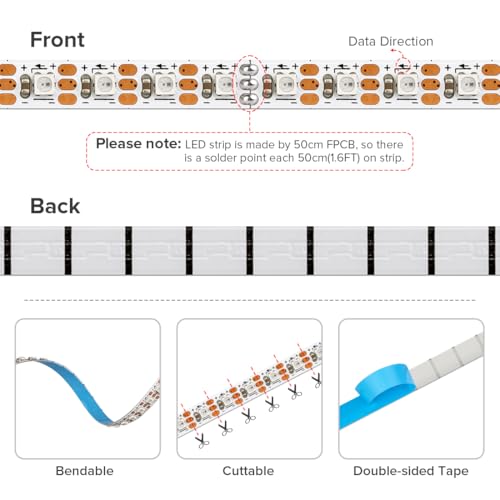 Front

Data Direction

Please note: LED strip is made by 50cm FPCB, so there is a solder point each 50cm(1.6FT) on strip.

Back

Bendable

Cuttable

Double-sided Tape