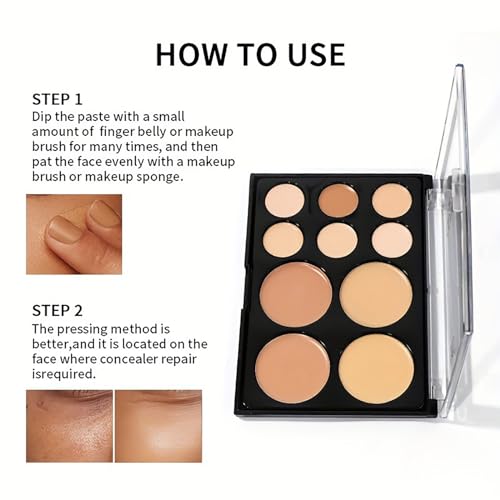 HOW TO USE

STEP 1
Dip the paste with a small amount of finger belly or makeup brush for many times, and then pat the face evenly with a makeup brush or makeup sponge.

STEP 2
The pressing method is better,and it is located on the face where concealer repair isrequired.