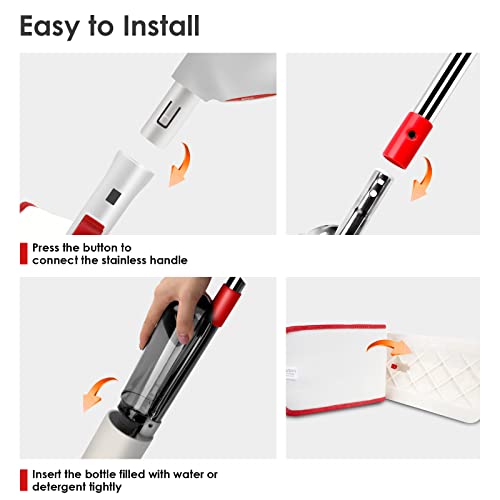 Easy to Install

Press the button to connect the stainless handle

Insert the bottle filled with water or detergent tightly