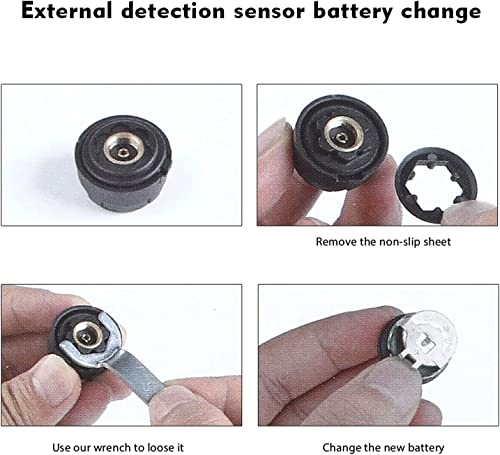 External detection sensor battery change

Remove the non-slip sheet

Use our wrench to loose it

Change the new battery