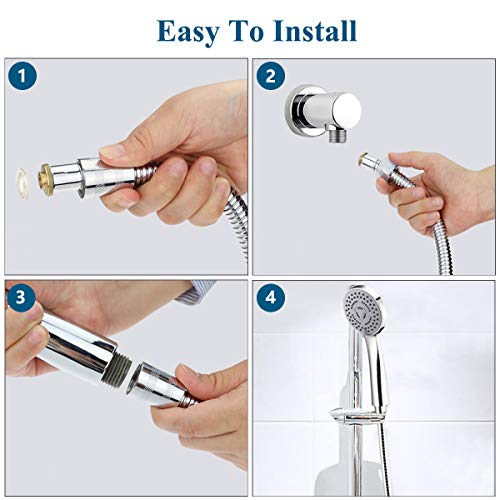 Easy To Install

1

2

3

4