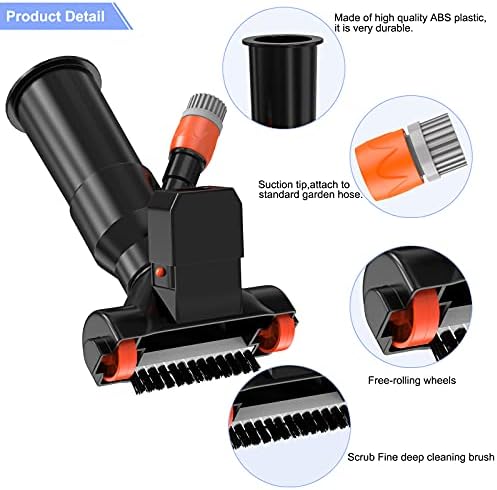 Product Detail

Made of high quality ABS plastic, it is very durable.

Suction tip,attach to standard garden hose.

Free-rolling wheels

Scrub Fine deep cleaning brush