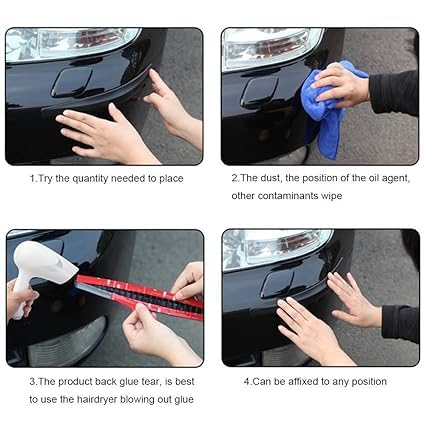 1.Try the quantity needed to place

2.The dust, the position of the oil agent, other contaminants wipe

3.The product back glue tear, is best to use the hairdryer blowing out glue

4.Can be affixed to any position