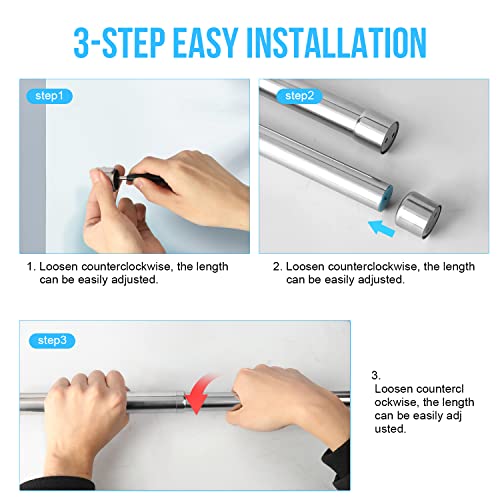 3-STEP EASY INSTALLATION

step1

1. Loosen counterclockwise, the length can be easily adjusted.

step2

2. Loosen counterclockwise, the length can be easily adjusted.

step3

3.
Loosen countercl ockwise, the length can be easily adj usted.