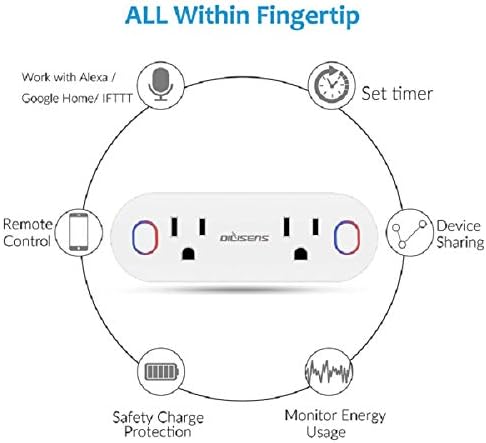 ALL Within Fingertip

Work with Alexa / Google Home/ IFTTT

Set timer

Remote Control

DILISENS

Device Sharing

Safety Charge Protection

Monitor Energy Usage