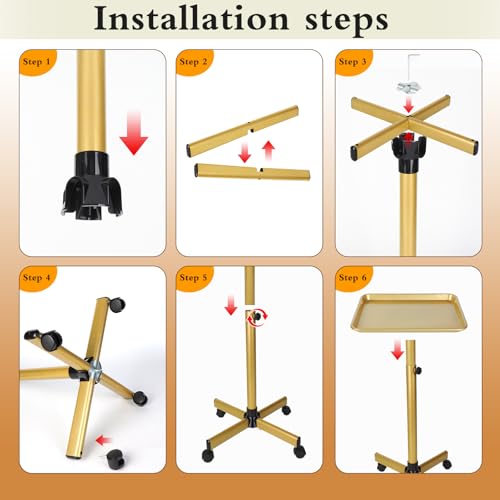 Installation steps

Step 1

Step 2

Step 3

Step 4

Step 5

Step 6