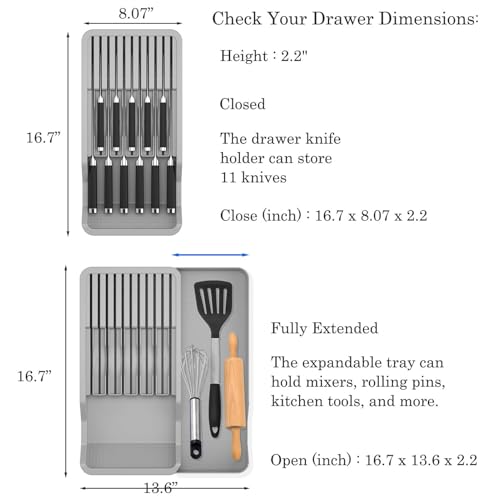 8.07”

Check Your Drawer Dimensions:

Height : 2.2"

16.7”

Closed

The drawer knife holder can store 11 knives

Close (inch) : 16.7 x 8.07 x 2.2

16.7”

Fully Extended

The expandable tray can hold mixers, rolling pins, kitchen tools, and more.

Open (inch) : 16.7 x 13.6 x 2.2

13.6”