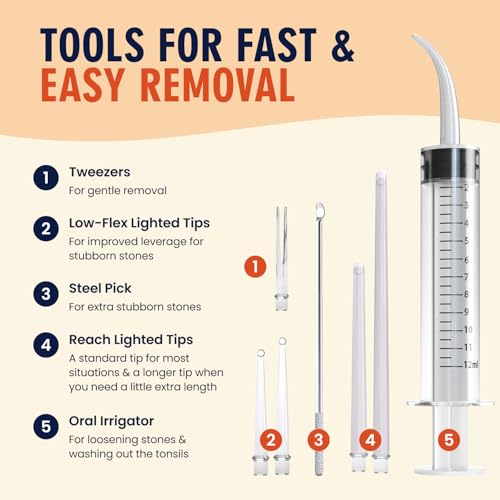 TOOLS FOR FAST & EASY REMOVAL

1 Tweezers
For gentle removal

2 Low-Flex Lighted Tips
For improved leverage for stubborn stones

3 Steel Pick
For extra stubborn stones

4 Reach Lighted Tips
A standard tip for most situations & a longer tip when you need a little extra length

5 Oral Irrigator
For loosening stones & washing out the tonsils

1

2

3

4

5

2
3
4
5
6
7
8
9
10
11
12ml