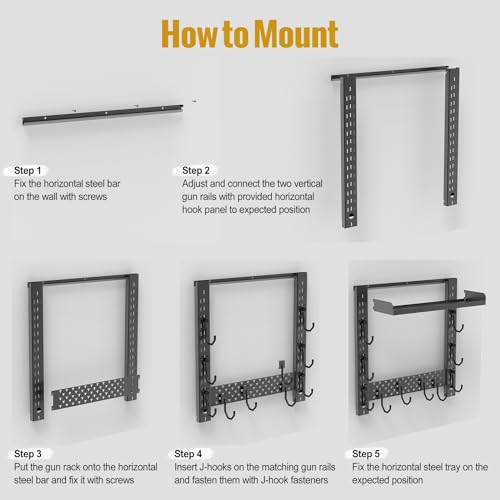 How to Mount

Step 1
Fix the horizontal steel bar on the wall with screws

Step 2
Adjust and connect the two vertical gun rails with provided horizontal hook panel to expected position

Step 3
Put the gun rack onto the horizontal steel bar and fix it with screws

Step 4
Insert J-hooks on the matching gun rails and fasten them with J-hook fasteners

Step 5
Fix the horizontal steel tray on the expected position