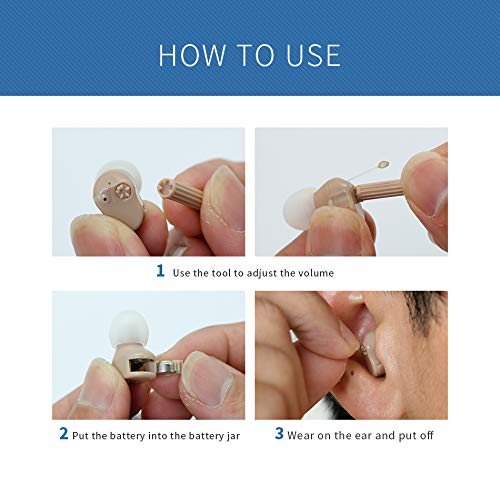 HOW TO USE

1 Use the tool to adjust the volume

2 Put the battery into the battery jar

3 Wear on the ear and put off