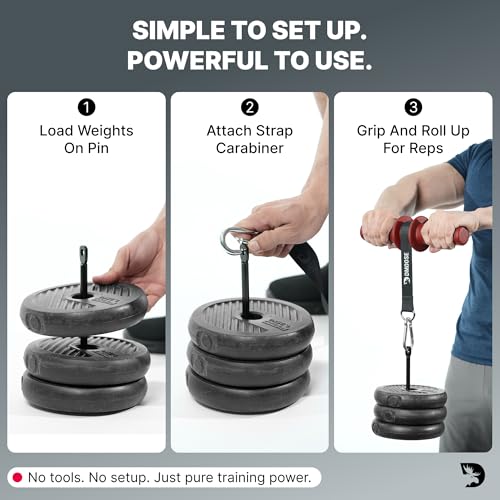 SIMPLE TO SET UP.
POWERFUL TO USE.

1
Load Weights On Pin

2
Attach Strap Carabiner

3
Grip And Roll Up For Reps

DMOOSE

No tools. No setup. Just pure training power.