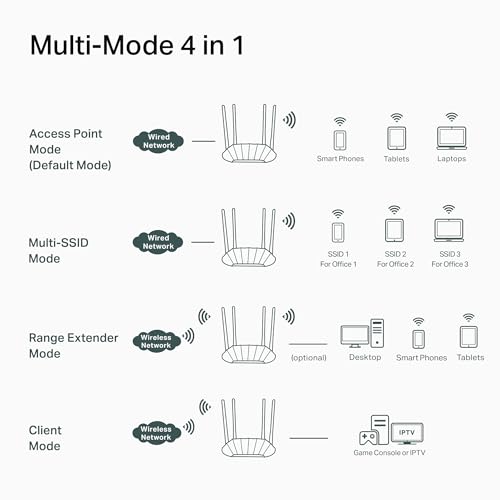 Multi-Mode 4 in 1

Access Point Mode (Default Mode)

Wired Network

Smart Phones Tablets Laptops

Multi-SSID Mode

Wired Network

SSID 1 For Office 1

SSID 2 For Office 2

SSID 3 For Office 3

Range Extender Mode

Wireless Network

(optional)

Desktop Smart Phones Tablets

Client Mode

Wireless Network

IPTV

Game Console or IPTV