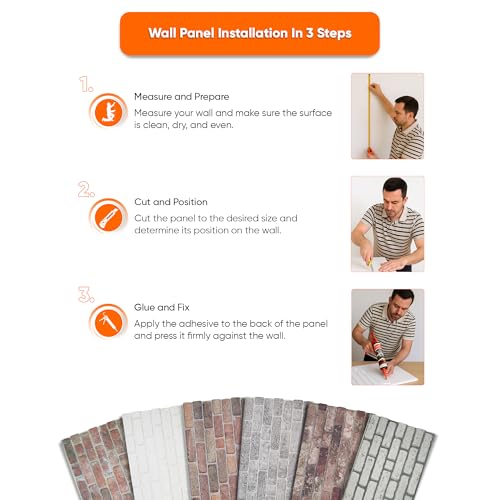 Wall Panel Installation In 3 Steps

1.

Measure and Prepare

Measure your wall and make sure the surface is clean, dry, and even.

2.

Cut and Position

Cut the panel to the desired size and determine its position on the wall.

3.

Glue and Fix

Apply the adhesive to the back of the panel and press it firmly against the wall.