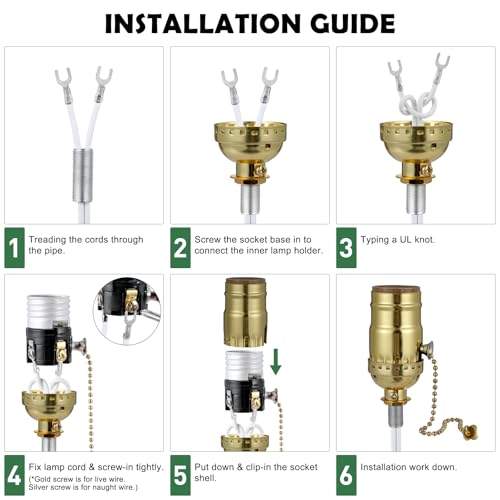 INSTALLATION GUIDE

1 Treading the cords through the pipe.

2 Screw the socket base in to connect the inner lamp holder.

3 Typing a UL knot.

4 Fix lamp cord & screw-in tightly.
(*Gold screw is for live wire. Silver screw is for naught wire.)

5 Put down & clip-in the socket shell.

6 Installation work down.