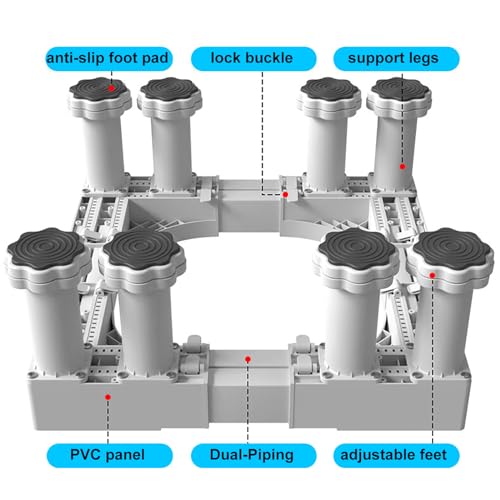 anti-slip foot pad

lock buckle

support legs

PVC panel

Dual-Piping

adjustable feet